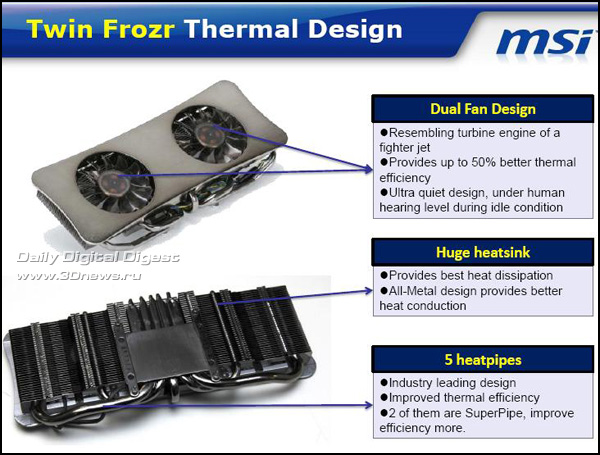 Twin Frozr Thermal Design

msi

Dual Fan Design

●Resembling turbine engine of a fighter jet
●Provides up to 50% better thermal efficiency
●Ultra quiet design, under human hearing level during idle condition

Daily Digital Digest
www.3Dnews.ru

Huge heatsink

●Provides best heat dissipation
●All-Metal design provides better heat conduction

5 heatpipes

●Industry leading design
●Improved thermal efficiency
●2 of them are SuperPipe, improve efficiency more.