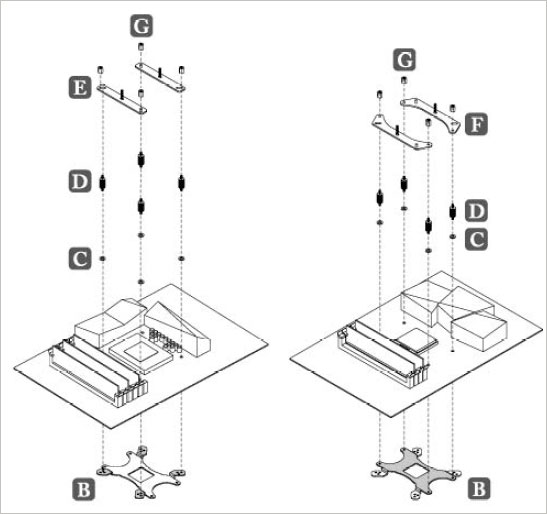 G
E
D
C
B
G
F
D
C
B