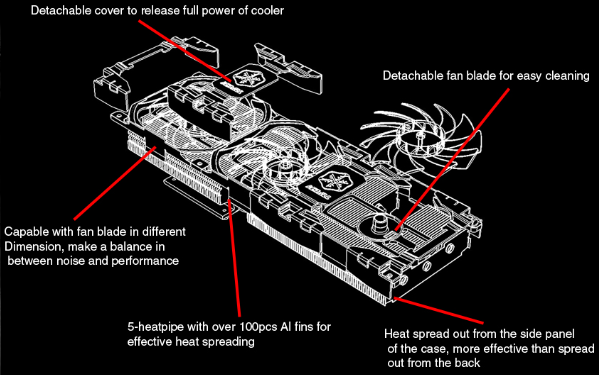 Detachable cover to release full power of cooler

Detachable fan blade for easy cleaning

Capable with fan blade in different Dimension, make a balance in between noise and performance

5-heatpipe with over 100pcs Al fins for effective heat spreading

Heat spread out from the side panel of the case, more effective than spread out from the back