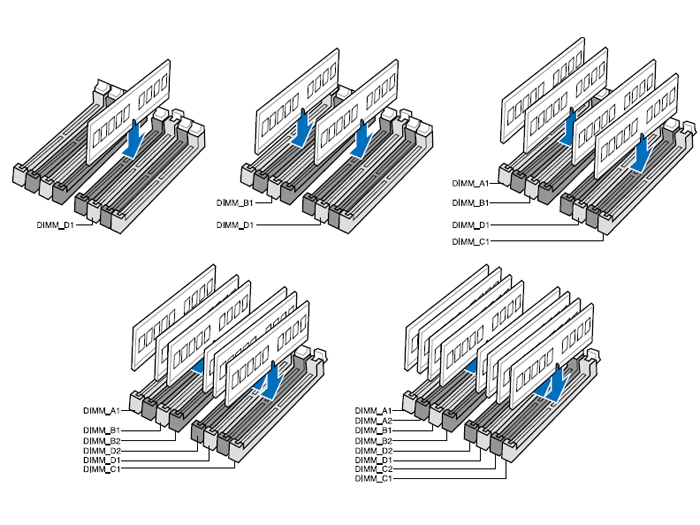 DIMM_D1

DIMM_B1
DIMM_D1

DIMM_A1
DIMM_B1
DIMM_D1
DIMM_C1

DIMM_A1
DIMM_B1
DIMM_B2
DIMM_D2
DIMM_D1
DIMM_C1

DIMM_A1
DIMM_A2
DIMM_B1
DIMM_B2
DIMM_D2
DIMM_D1
DIMM_C2
DIMM_C1