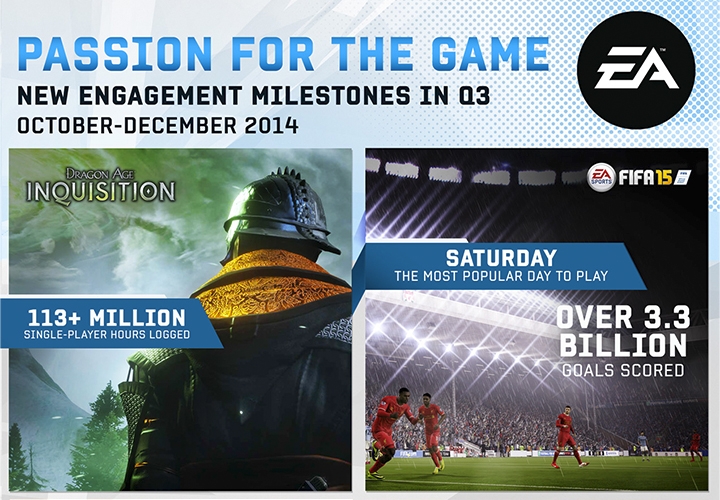 PASSION FOR THE GAME

NEW ENGAGEMENT MILESTONES IN Q3

OCTOBER-DECEMBER 2014

EA

DRAGON AGE INQUISITION

113+ MILLION
SINGLE-PLAYER HOURS LOGGED

EA SPORTS FIFA 15

SATURDAY
THE MOST POPULAR DAY TO PLAY

OVER 3.3 BILLION
GOALS SCORED