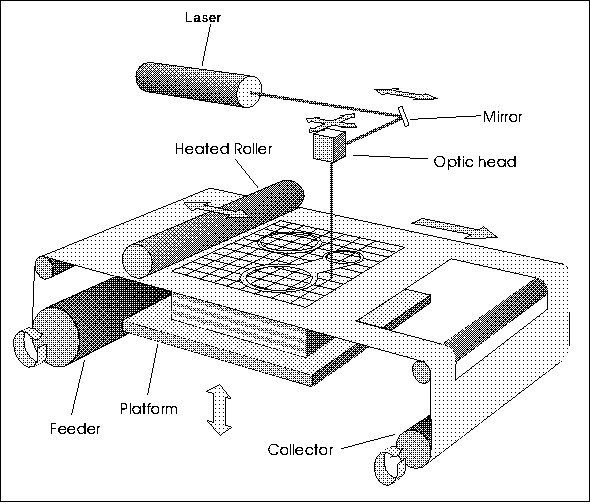 Laser

Mirror

Heated Roller

Optic head

Platform

Feeder

Collector