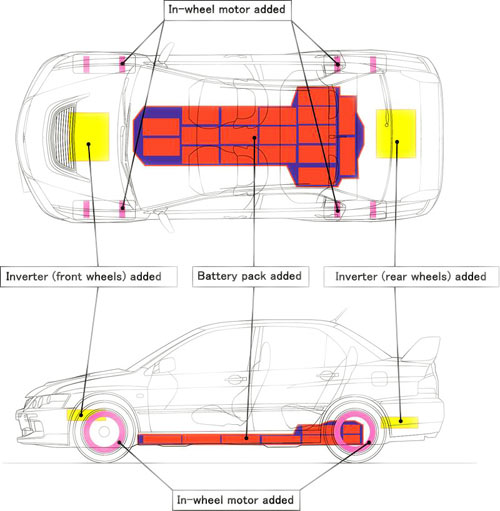 In-wheel motor added

Inverter (front wheels) added

Battery pack added

Inverter (rear wheels) added

In-wheel motor added